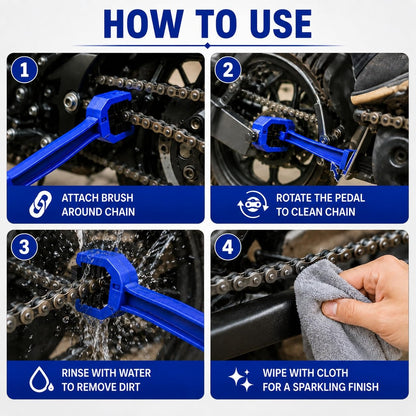 HOW TO USE

1

ATTACH BRUSH AROUND CHAIN

2

ROTATE THE PEDAL TO CLEAN CHAIN

3

RINSE WITH WATER TO REMOVE DIRT

4

WIPE WITH CLOTH FOR A SPARKLING FINISH