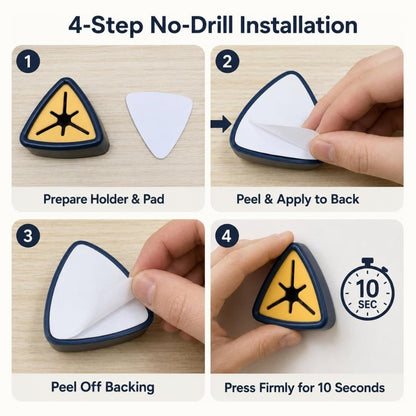 4-Step No-Drill Installation

1

Prepare Holder & Pad

2

Peel & Apply to Back

3

Peel Off Backing

4

10 SEC

Press Firmly for 10 Seconds