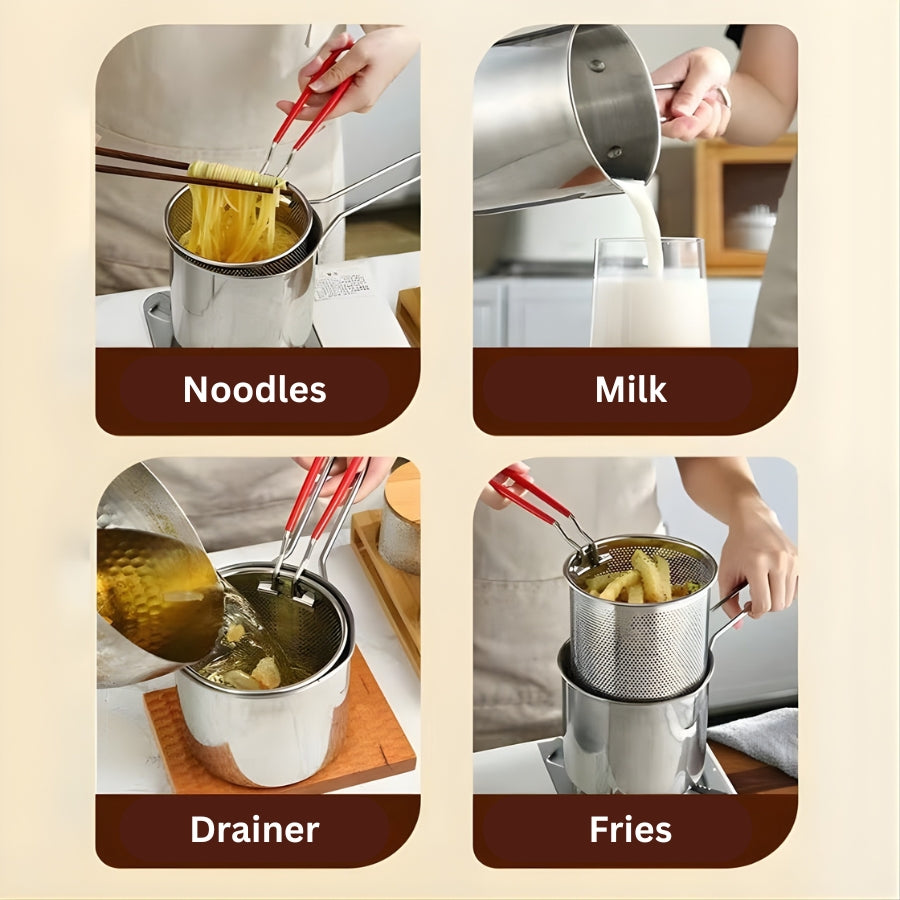 Noodles

Milk

Drainer

Fries